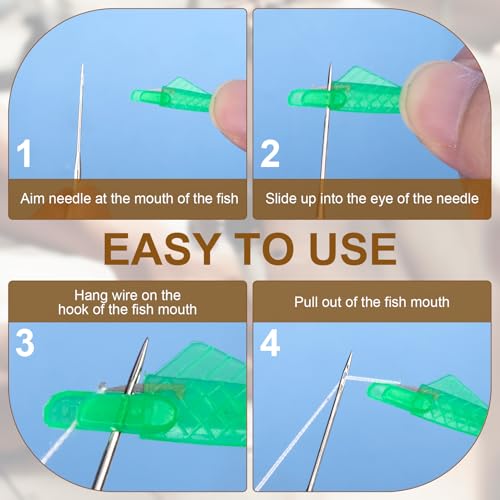 1

Aim needle at the mouth of the fish

2

Slide up into the eye of the needle

EASY TO USE

Hang wire on the
hook of the fish mouth

3

Pull out of the fish mouth

4