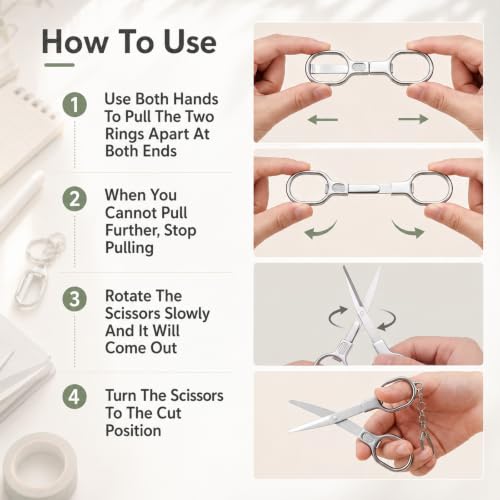 How To Use

1 Use Both Hands To Pull The Two Rings Apart At Both Ends

2 When You Cannot Pull Further, Stop Pulling

3 Rotate The Scissors Slowly And It Will Come Out

4 Turn The Scissors To The Cut Position