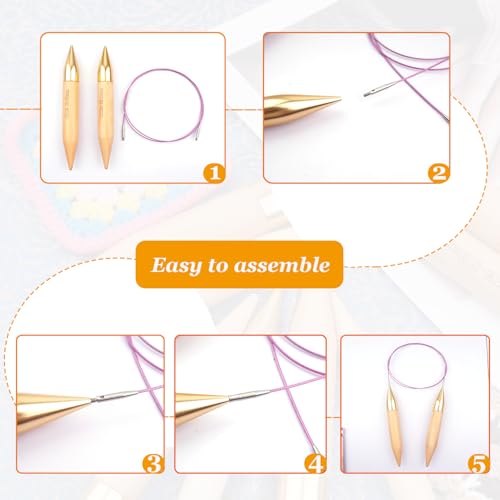 1

2

Easy to assemble

3

4

5