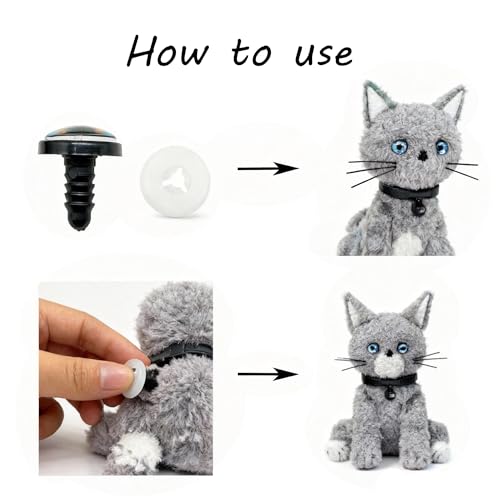 How to use