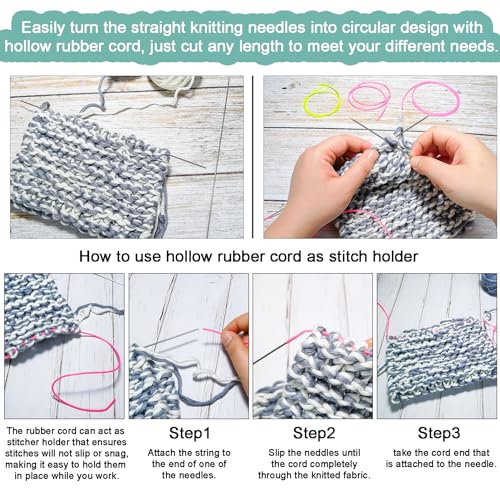 Easily turn the straight knitting needles into circular design with hollow rubber cord, just cut any length to meet your different needs.

How to use hollow rubber cord as stitch holder

The rubber cord can act as stitcher holder that ensures stitches will not slip or snag, making it easy to hold them in place while you work.

Step1

Attach the string to the end of one of the needles.

Step2

Slip the neddles until the cord completely through the knitted fabric.

Step3

take the cord end that is attached to the needle.