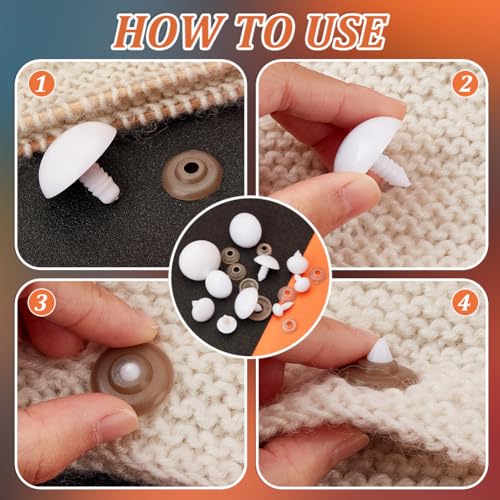 HOW TO USE

1

2

3

4