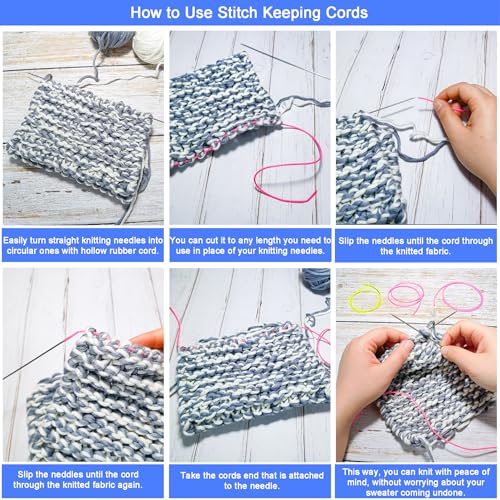 How to Use Stitch Keeping Cords

Easily turn straight knitting needles into circular ones with hollow rubber cord.

You can cut it to any length you need to use in place of your knitting needles.

Slip the neddles until the cord through the knitted fabric.

Slip the neddles until the cord through the knitted fabric again.

Take the cords end that is attached to the needle.

This way, you can knit with peace of mind, without worrying about your sweater coming undone.